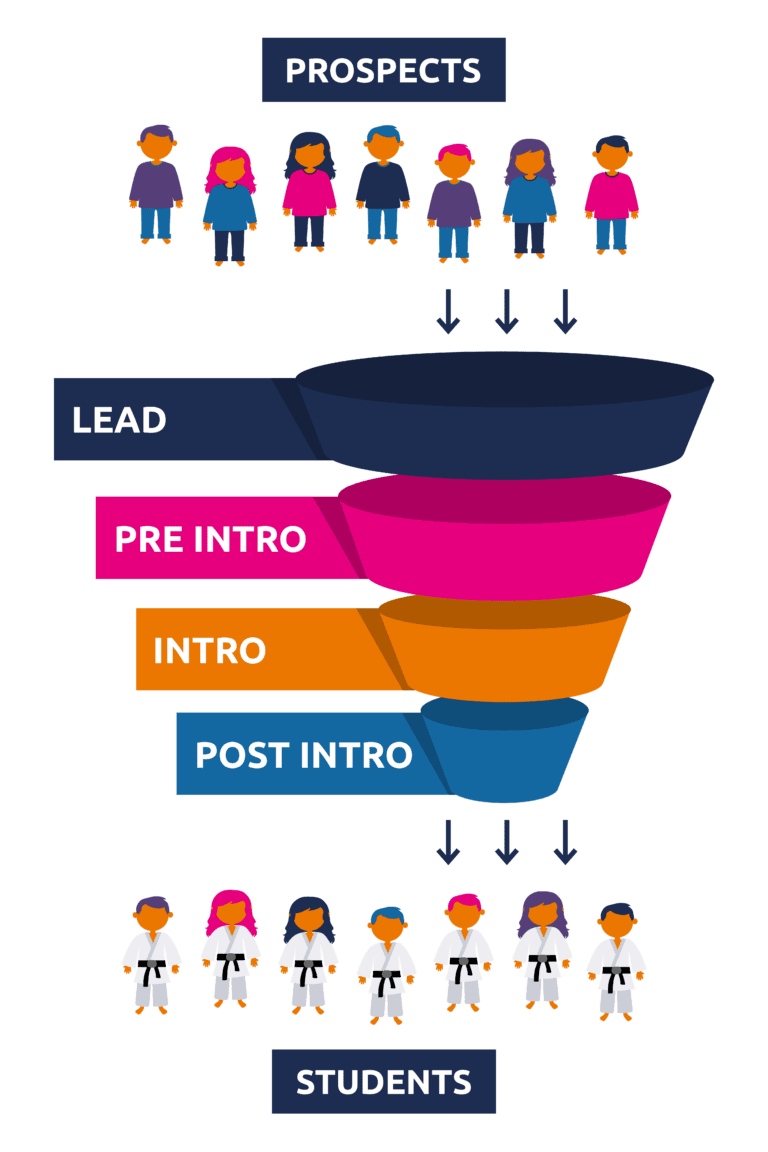 PROSPECTS

LEAD

PRE INTRO

INTRO

POST INTRO

STUDENTS